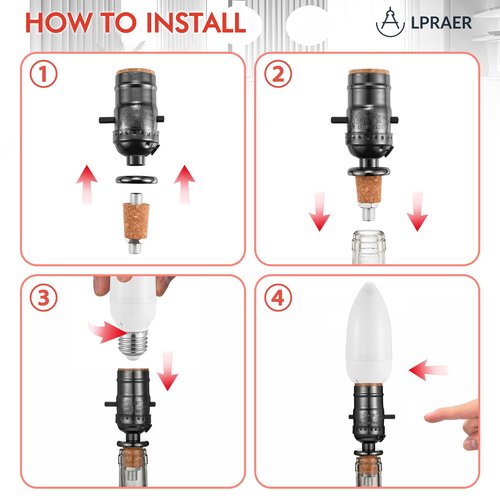 HOW TO INSTALL

LPRAER

1

2

3

4