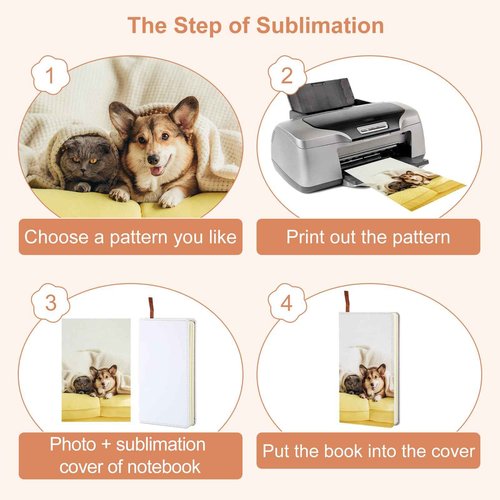 The Step of Sublimation

1

Choose a pattern you like

2

Print out the pattern

3

Photo + sublimation cover of notebook

4

Put the book into the cover