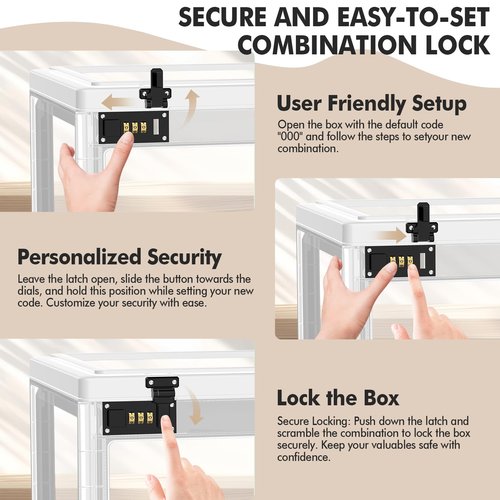 SECURE AND EASY-TO-SET COMBINATION LOCK

User Friendly Setup

Open the box with the default code "000" and follow the steps to setyour new combination.

Personalized Security

Leave the latch open, slide the button towards the dials, and hold this position while setting your new code. Customize your security with ease.

Lock the Box

Secure Locking: Push down the latch and scramble the combination to lock the box securely. Keep your valuables safe with confidence.