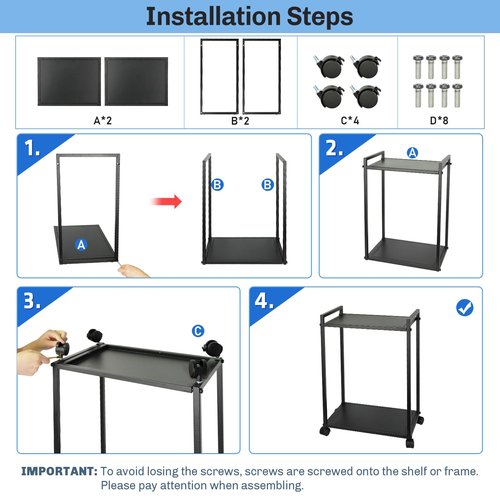 Installation Steps

A*2

B*2

C*4

D*8

1.

A

B

B

2.

A

3.

C

4.

IMPORTANT: To avoid losing the screws, screws are screwed onto the shelf or frame. Please pay attention when assembling.