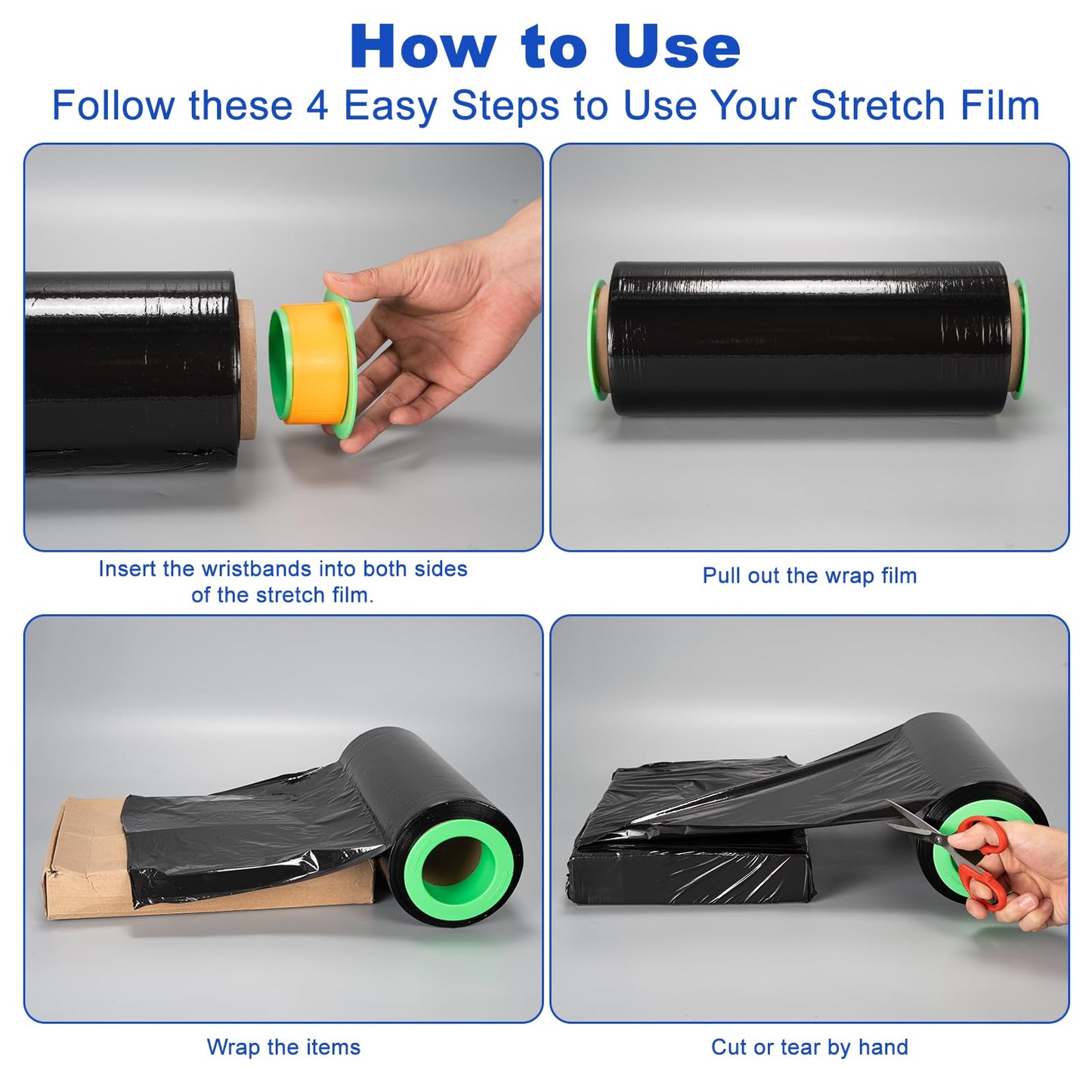 How to Use

Follow these 4 Easy Steps to Use Your Stretch Film

Insert the wristbands into both sides of the stretch film.

Pull out the wrap film

Wrap the items

Cut or tear by hand