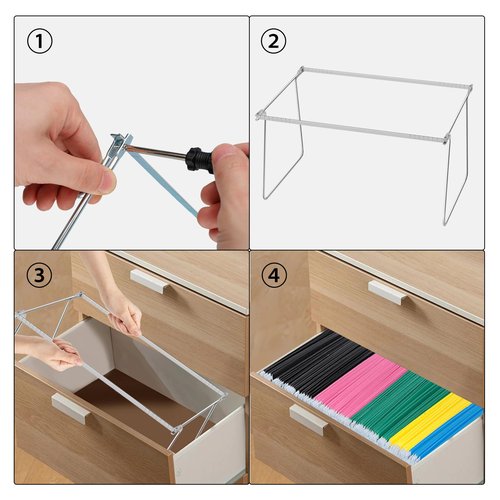 ①

②

③

④