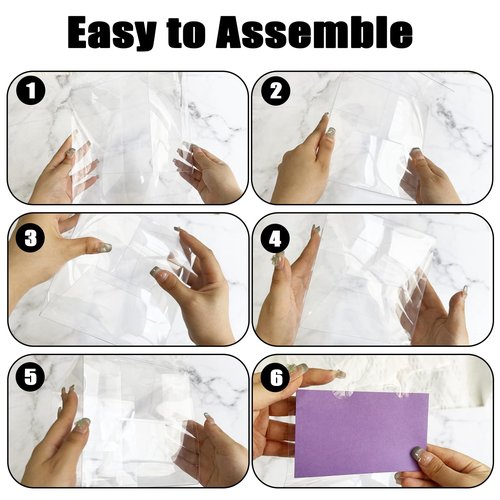 Easy to Assemble

1

2

3

4

5

6