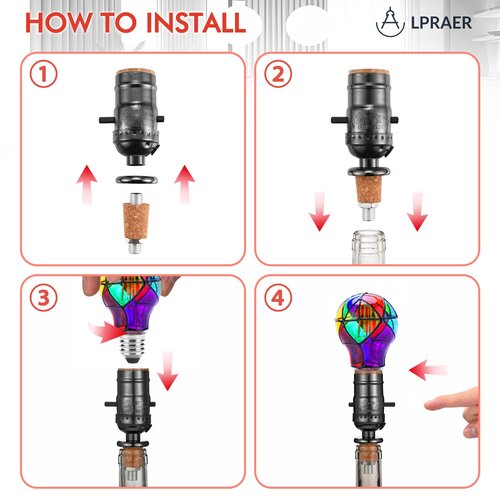 HOW TO INSTALL

LPRAER

1

2

3

4