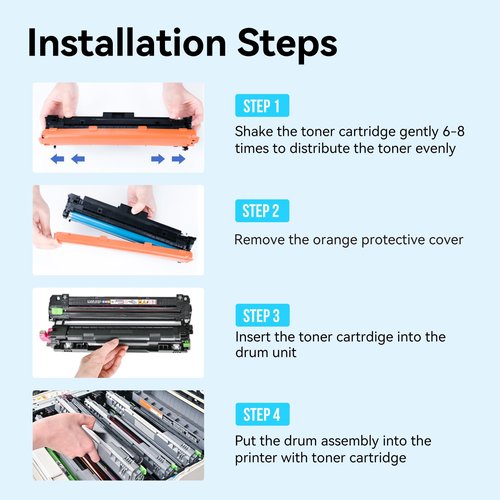 Installation Steps

STEP 1

Shake the toner cartridge gently 6-8 times to distribute the toner evenly

STEP 2

Remove the orange protective cover

STEP 3

Insert the toner cartrdige into the drum unit

STEP 4

Put the drum assembly into the printer with toner cartridge