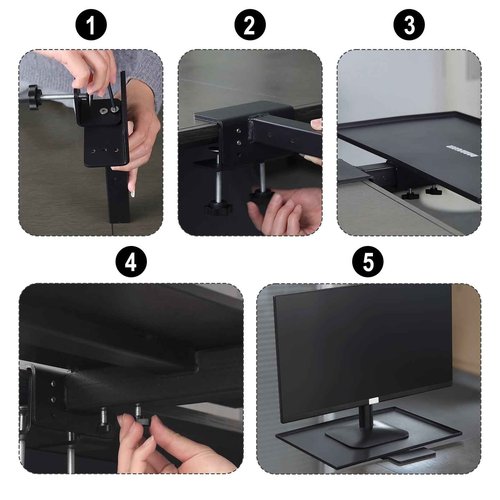 1
2
3
4
5