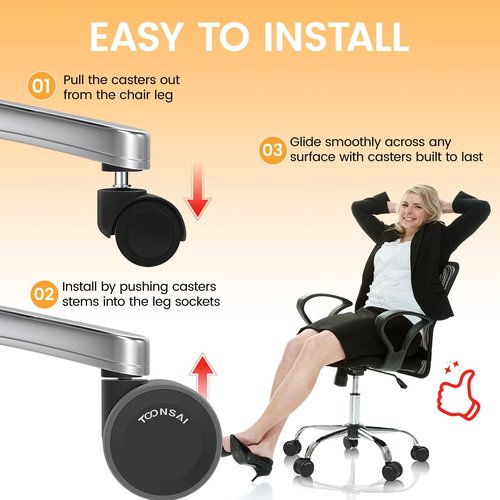 EASY TO INSTALL

01 Pull the casters out from the chair leg

03 Glide smoothly across any surface with casters built to last

02 Install by pushing casters stems into the leg sockets

TOONSAI