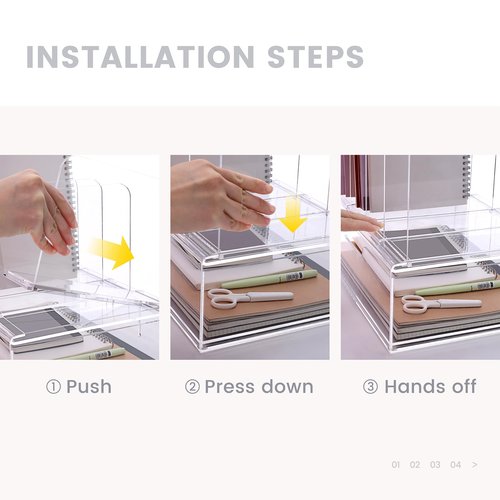 INSTALLATION STEPS

① Push

② Press down

③ Hands off

01 02 03 04 >