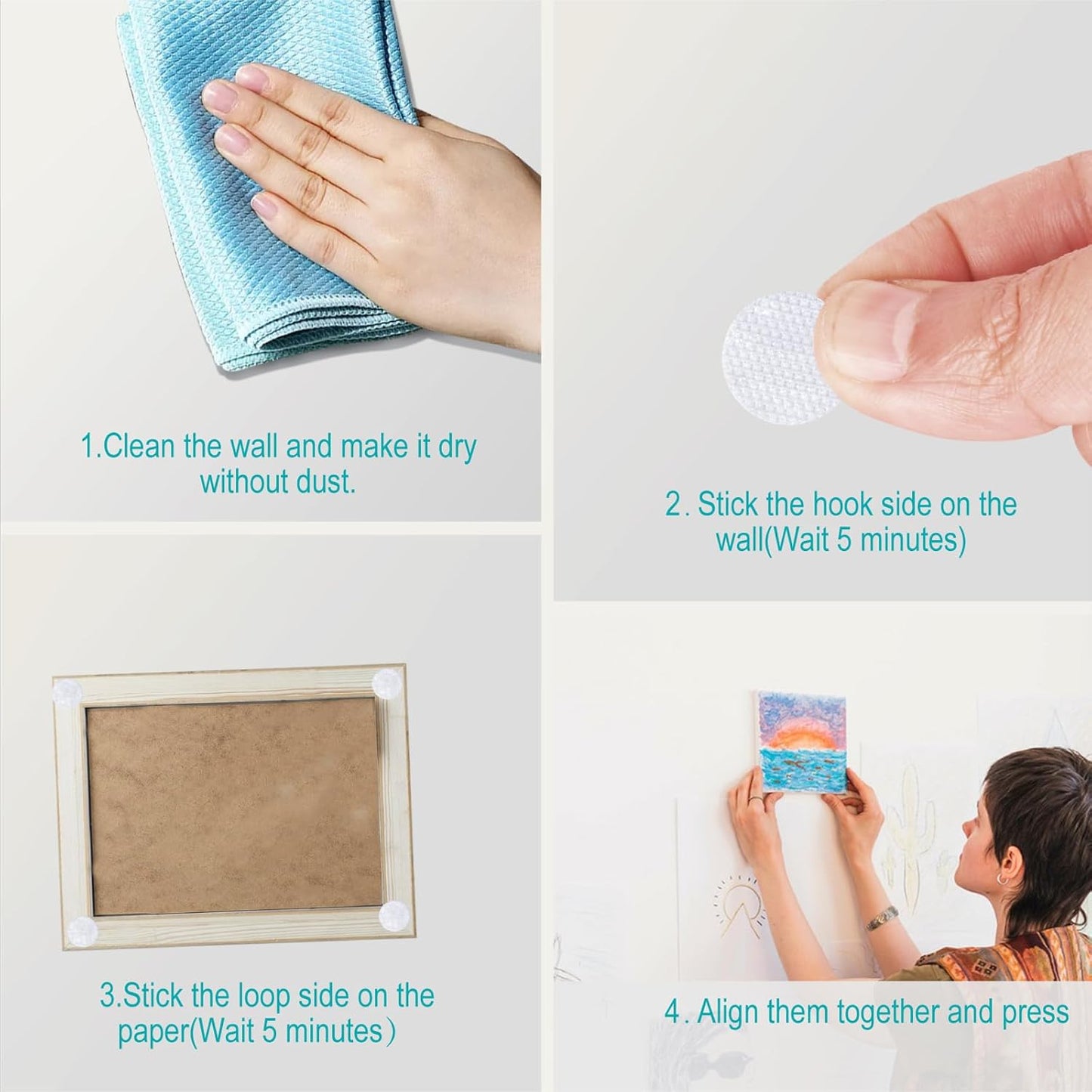 1.Clean the wall and make it dry without dust.

2. Stick the hook side on the wall(Wait 5 minutes)

3.Stick the loop side on the paper(Wait 5 minutes）

4. Align them together and press