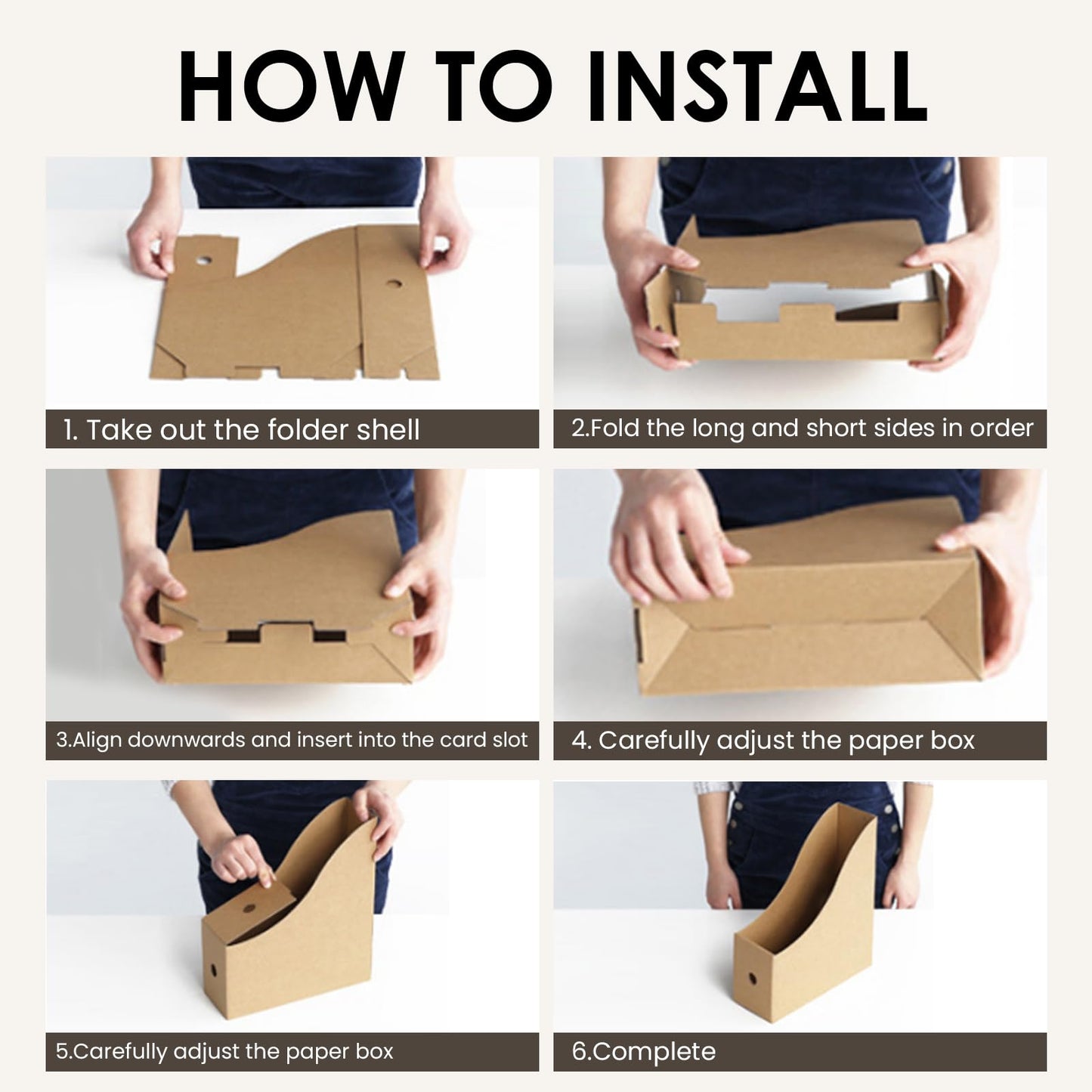 HOW TO INSTALL

1. Take out the folder shell

2.Fold the long and short sides in order

3.Align downwards and insert into the card slot

4. Carefully adjust the paper box

5.Carefully adjust the paper box

6.Complete