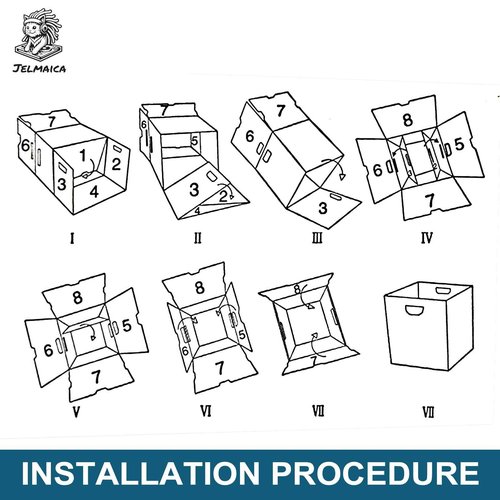 JELMAICA

7
6
1
2
3
4
I

7
6
5
3
2
4
II

7
6
3
III

8
6
5
7
IV

8
6
5
7
V

8
6
5
7
VI

8
7
VII

VII

INSTALLATION PROCEDURE