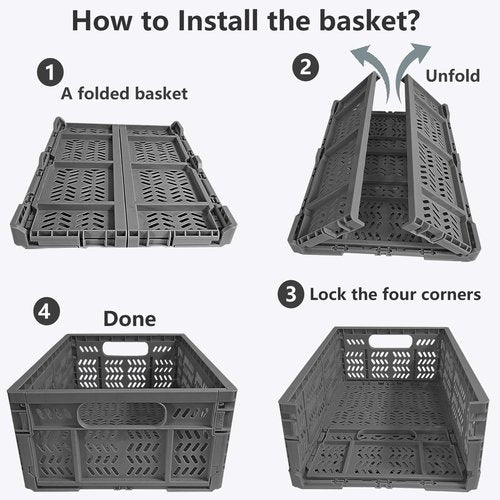 How to Install the basket?

1 A folded basket

2 Unfold

4 Done

3 Lock the four corners