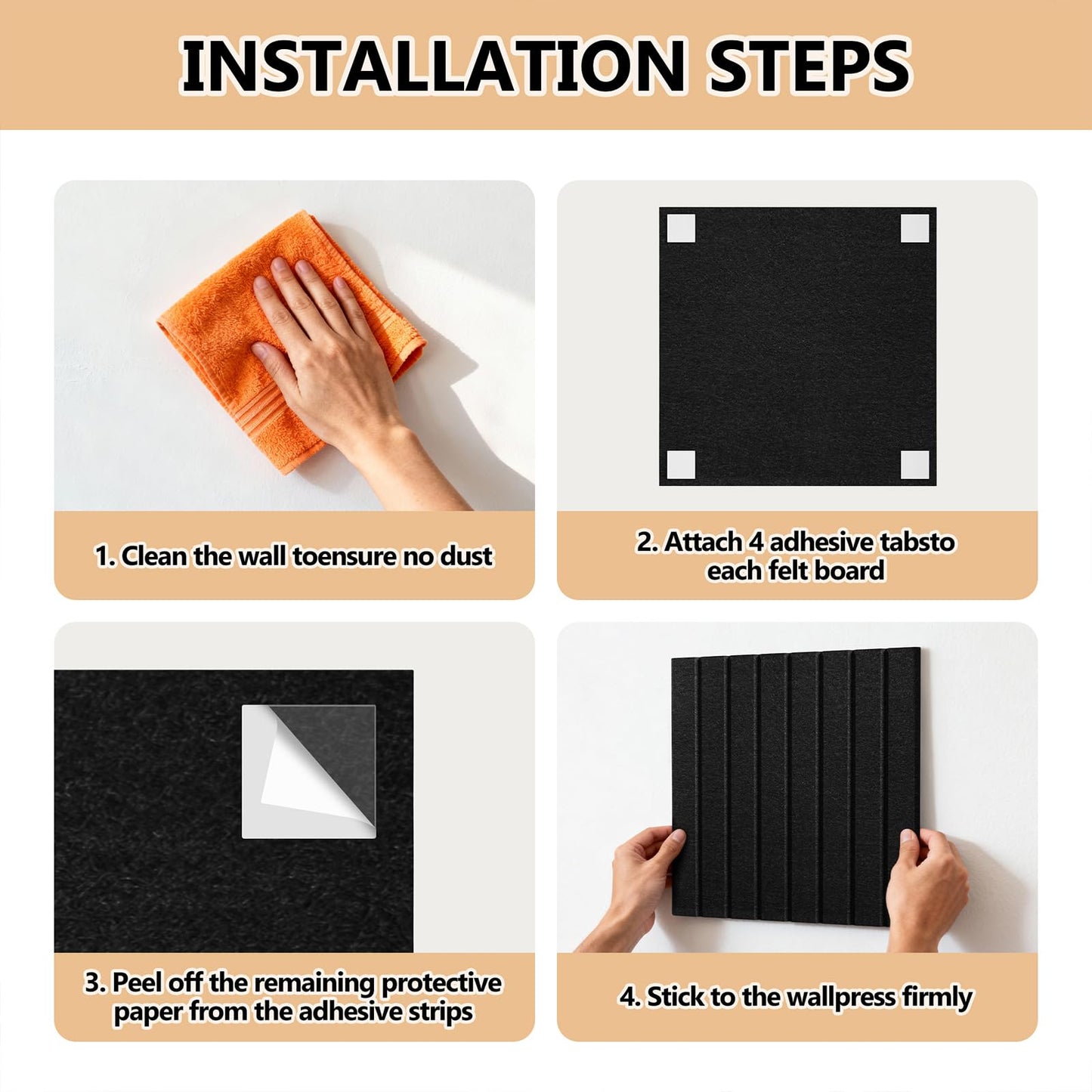 INSTALLATION STEPS

1. Clean the wall toensure no dust

2. Attach 4 adhesive tabsto each felt board

3. Peel off the remaining protective paper from the adhesive strips

4. Stick to the wallpress firmly