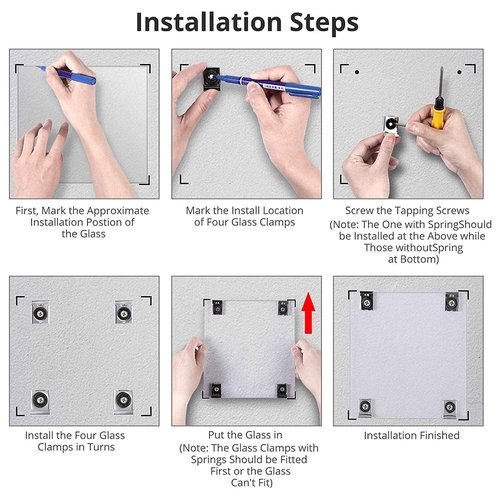 Installation Steps

First, Mark the Approximate Installation Postion of the Glass

Mark the Install Location of Four Glass Clamps

Screw the Tapping Screws (Note: The One with SpringShould be Installed at the Above while Those withoutSpring at Bottom)

Install the Four Glass Clamps in Turns

Put the Glass in (Note: The Glass Clamps with Springs Should be Fitted First or the Glass Can't Fit)

Installation Finished