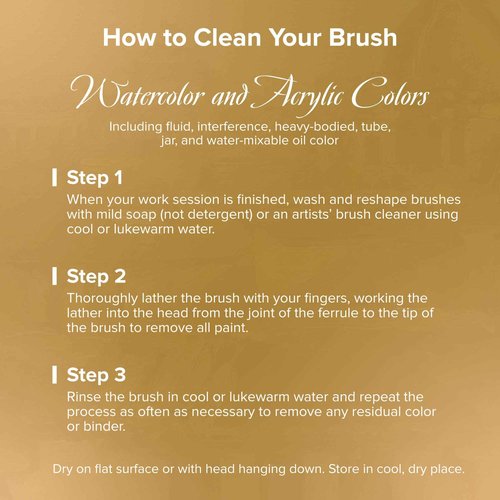 How to Clean Your Brush

Watercolor and Acrylic Colors

Including fluid, interference, heavy-bodied, tube, jar, and water-mixable oil color

Step 1

When your work session is finished, wash and reshape brushes with mild soap (not detergent) or an artists' brush cleaner using cool or lukewarm water.

Step 2

Thoroughly lather the brush with your fingers, working the lather into the head from the joint of the ferrule to the tip of the brush to remove all paint.

Step 3

Rinse the brush in cool or lukewarm water and repeat the process as often as necessary to remove any residual color or binder.

Dry on flat surface or with head hanging down. Store in cool, dry place.