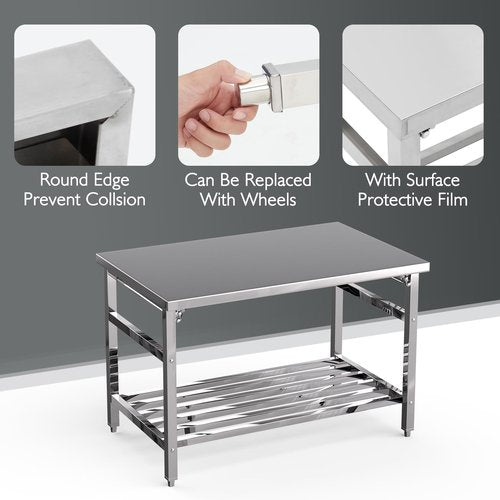 Round Edge
Prevent Collsion

Can Be Replaced
With Wheels

With Surface
Protective Film