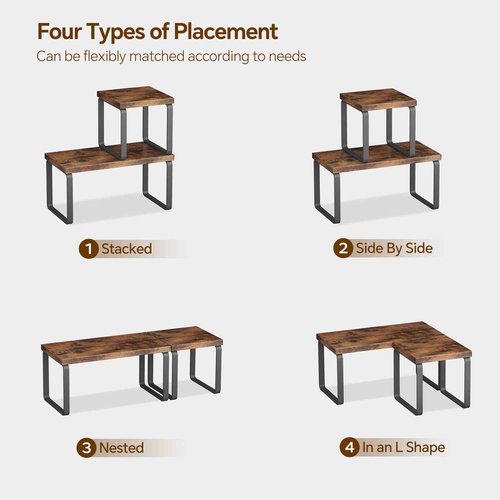 Four Types of Placement

Can be flexibly matched according to needs

1 Stacked

2 Side By Side

3 Nested

4 In an L Shape