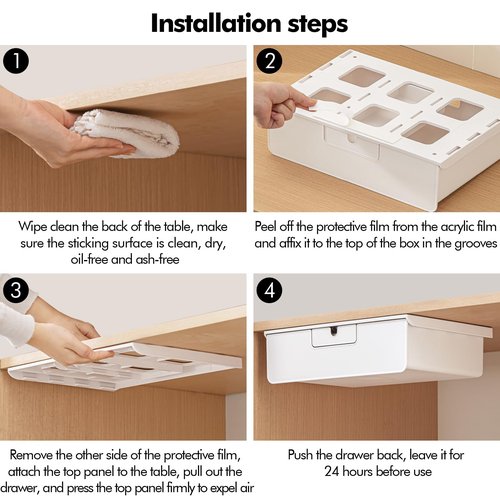 Installation steps

1

Wipe clean the back of the table, make sure the sticking surface is clean, dry, oil-free and ash-free

2

Peel off the protective film from the acrylic film and affix it to the top of the box in the grooves

3

Remove the other side of the protective film, attach the top panel to the table, pull out the drawer, and press the top panel firmly to expel air

4

Push the drawer back, leave it for 24 hours before use