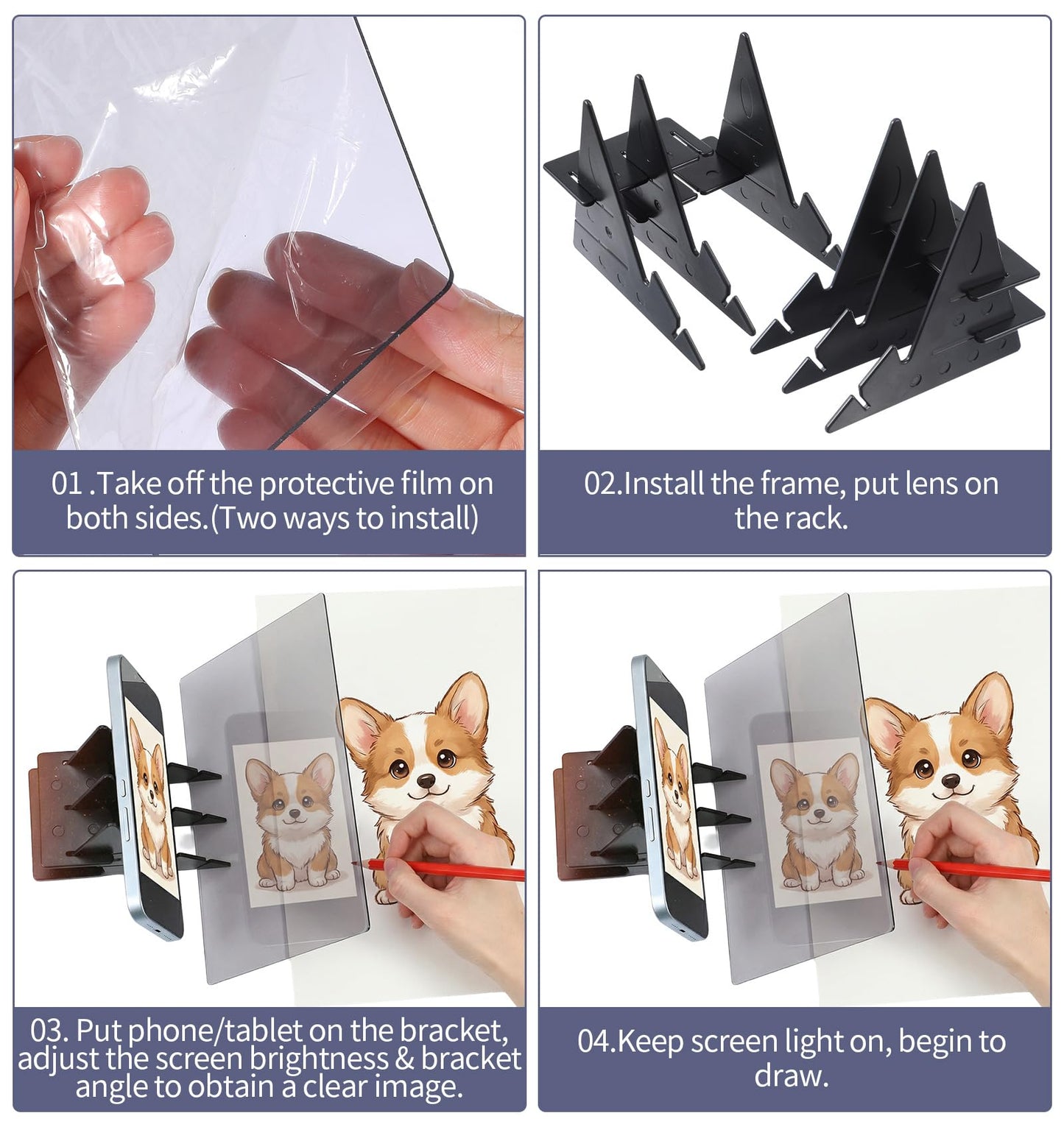 01 .Take off the protective film on both sides.(Two ways to install)

02.Install the frame, put lens on the rack.

03. Put phone/tablet on the bracket, adjust the screen brightness & bracket angle to obtain a clear image.

04.Keep screen light on, begin to draw.