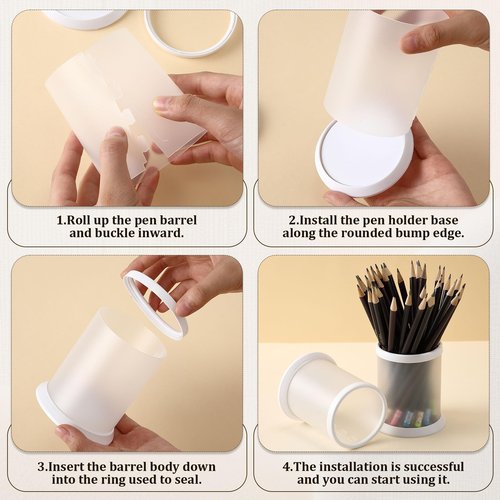 1.Roll up the pen barrel and buckle inward.

2.Install the pen holder base along the rounded bump edge.

3.Insert the barrel body down into the ring used to seal.

4.The installation is successful and you can start using it.