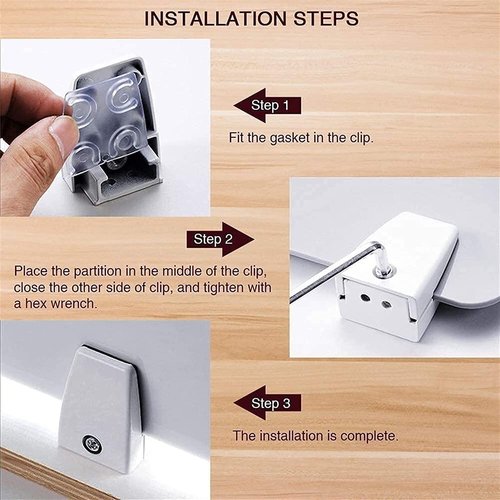 INSTALLATION STEPS

Step 1

Fit the gasket in the clip.

Step 2

Place the partition in the middle of the clip, close the other side of clip, and tighten with a hex wrench.

Step 3

The installation is complete.