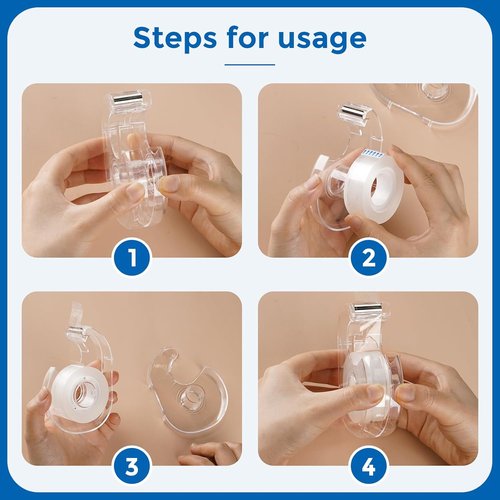 Steps for usage

1

2

3

4