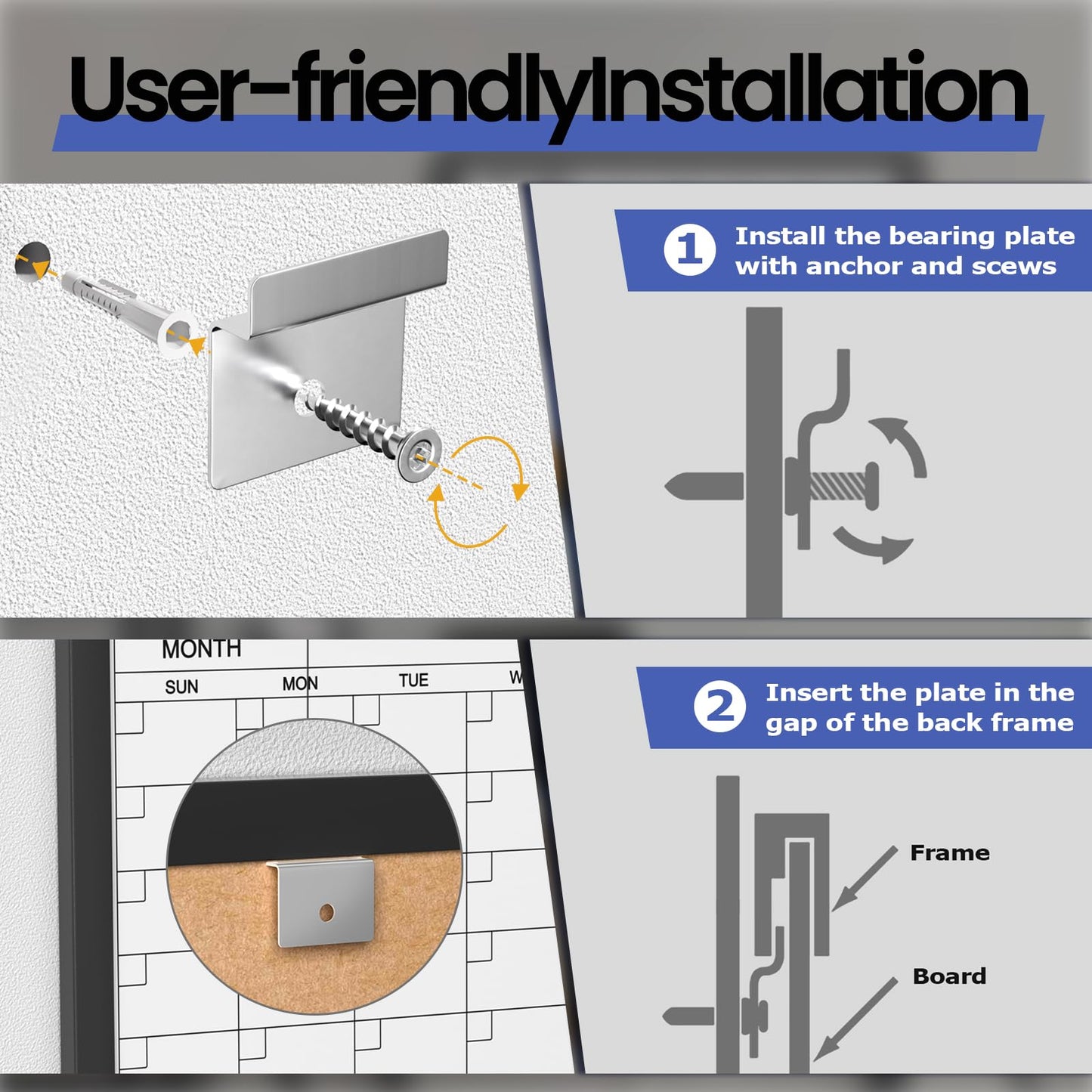 User-friendlyInstallation

1 Install the bearing plate with anchor and scews

MONTH
SUN
MON
TUE
W

2 Insert the plate in the gap of the back frame

Frame

Board