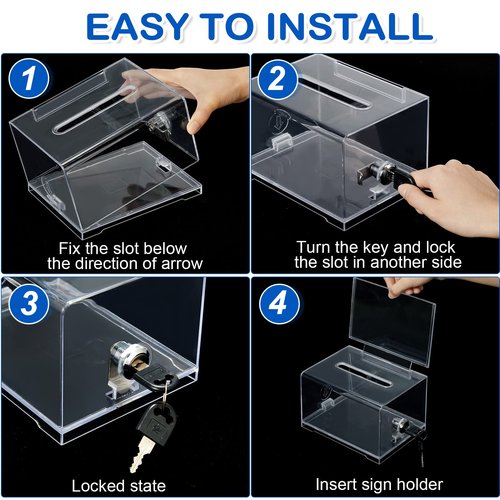 EASY TO INSTALL

1

Fix the slot below the direction of arrow

2

Turn the key and lock the slot in another side

3

Locked state

4

Insert sign holder