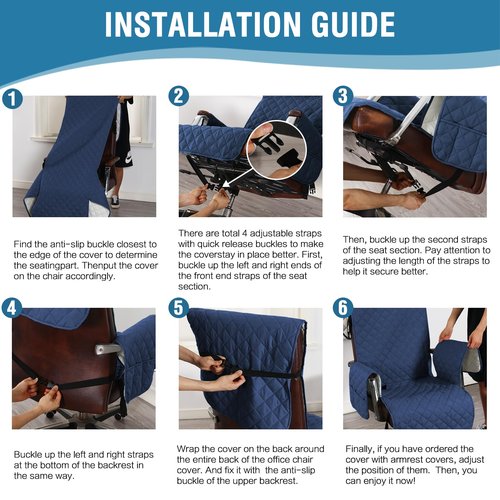 INSTALLATION GUIDE

1

Find the anti-slip buckle closest to the edge of the cover to determine the seatingpart. Thenput the cover on the chair accordingly.

2

There are total 4 adjustable straps with quick release buckles to make the coverstay in place better. First, buckle up the left and right ends of the front end straps of the seat section.

3

Then, buckle up the second straps of the seat section. Pay attention to adjusting the length of the straps to help it secure better.

4

Buckle up the left and right straps at the bottom of the backrest in the same way.

5

Wrap the cover on the back around the entire back of the office chair cover. And fix it with the anti-slip buckle of the upper backrest.

6

Finally, if you have ordered the cover with armrest covers, adjust the position of them. Then, you can enjoy it now!