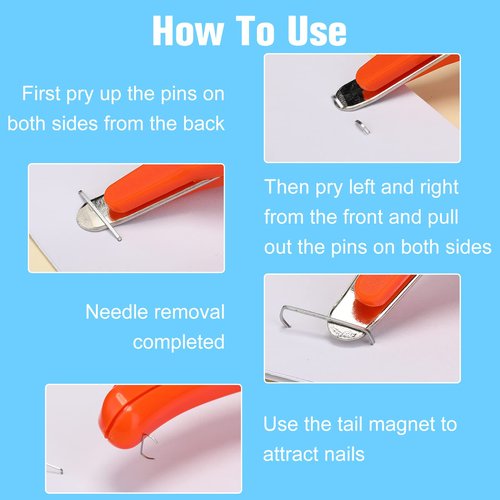 How To Use

First pry up the pins on both sides from the back

Then pry left and right from the front and pull out the pins on both sides

Needle removal completed

Use the tail magnet to attract nails