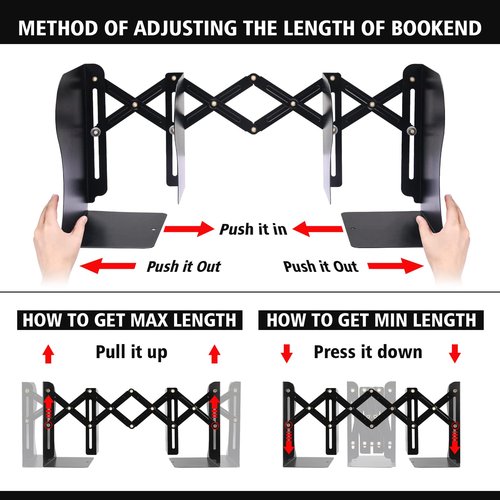 METHOD OF ADJUSTING THE LENGTH OF BOOKEND

Push it in

Push it Out

Push it Out

HOW TO GET MAX LENGTH

Pull it up

HOW TO GET MIN LENGTH

Press it down