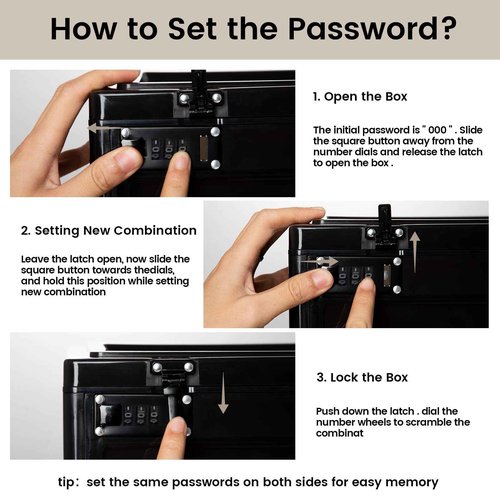 How to Set the Password?

1. Open the Box

The initial password is " 000 " . Slide the square button away from the number dials and release the latch to open the box .

2. Setting New Combination

Leave the latch open, now slide the square button towards thedials, and hold this position while setting new combination

3. Lock the Box

Push down the latch . dial the number wheels to scramble the combinat

tip: set the same passwords on both sides for easy memory