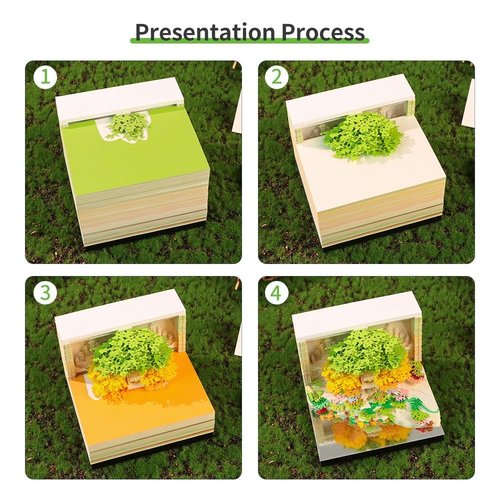 Presentation Process

1

2

3

4