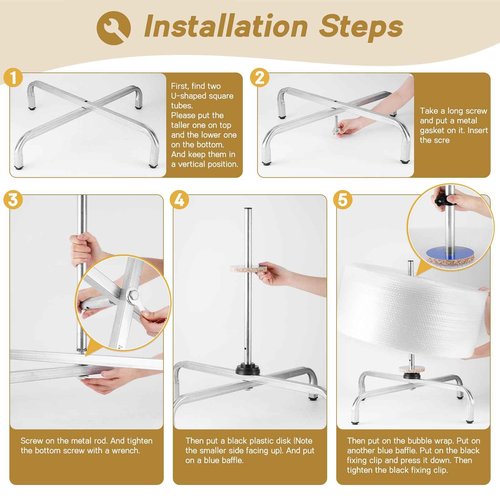 Installation Steps

1

First, find two U-shaped square tubes.
Please put the taller one on top and the lower one on the bottom.
And keep them in a vertical position.

2

Take a long screw and put a metal gasket on it. Insert the scre

3

Screw on the metal rod. And tighten the bottom screw with a wrench.

4

Then put a black plastic disk (Note the smaller side facing up). And put on a blue baffle.

5

Then put on the bubble wrap. Put on another blue baffle. Put on the black fixing clip and press it down. Then tighten the black fixing clip.