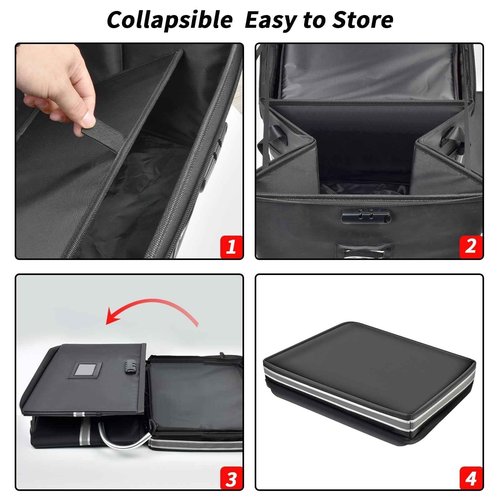 Collapsible Easy to Store

1

2

3

4