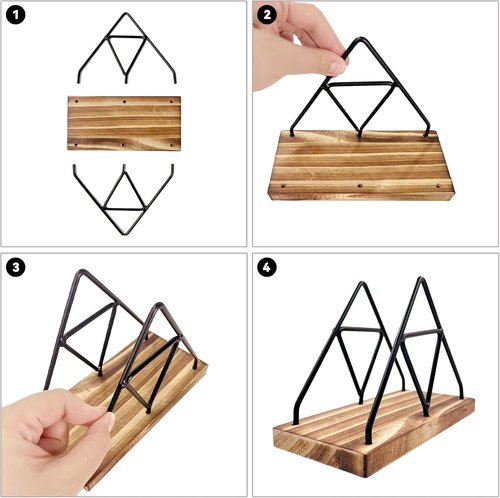 1

2

3

4