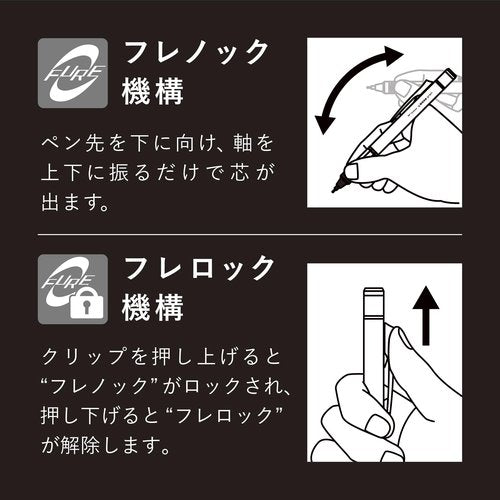 FURE

フレノック機構

ペン先を下に向け、軸を上下に振るだけで芯が出ます。

FURE

フレロック機構

クリップを押し上げると“フレノック”がロックされ、押し下げると“フレロック”が解除します。