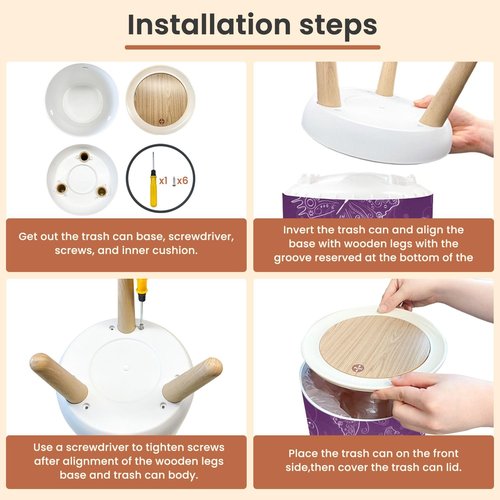 Installation steps

x1 x6

Get out the trash can base, screwdriver, screws, and inner cushion.

Invert the trash can and align the base with wooden legs with the groove reserved at the bottom of the

Use a screwdriver to tighten screws after alignment of the wooden legs base and trash can body.

Place the trash can on the front side,then cover the trash can lid.