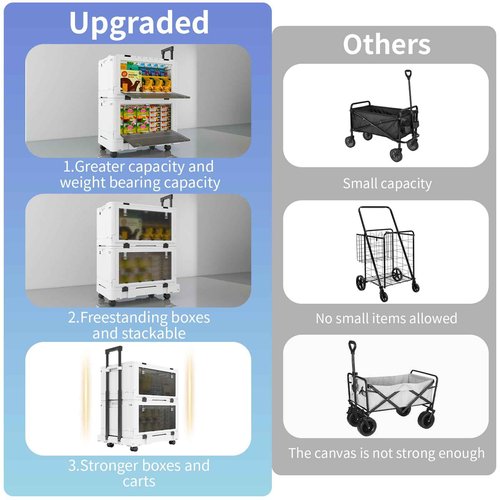 Upgraded

1.Greater capacity and weight bearing capacity

2.Freestanding boxes and stackable

3.Stronger boxes and carts

Others

Small capacity

No small items allowed

The canvas is not strong enough