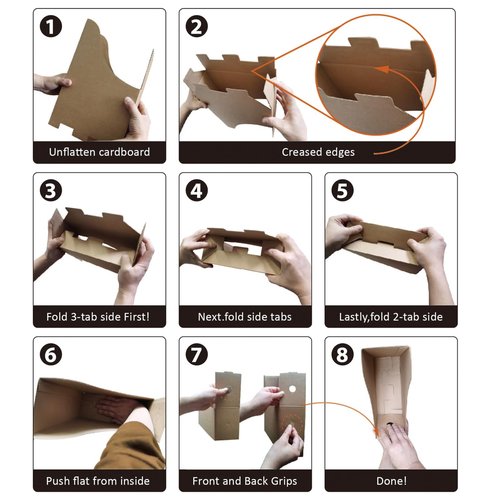 1
Unflatten cardboard

2
Creased edges

3
Fold 3-tab side First!

4
Next.fold side tabs

5
Lastly,fold 2-tab side

6
Push flat from inside

7
Front and Back Grips

8
Done!