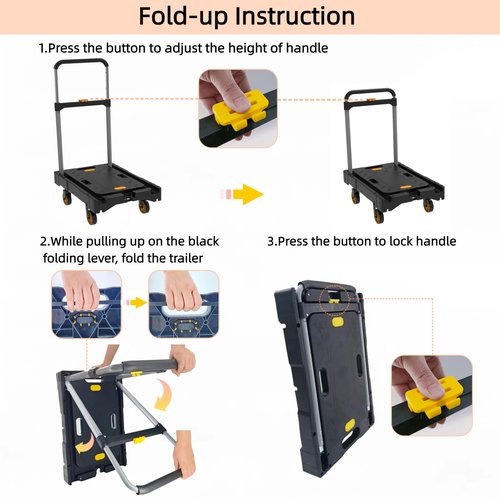 Fold-up Instruction

1.Press the button to adjust the height of handle

2.While pulling up on the black folding lever, fold the trailer

3.Press the button to lock handle