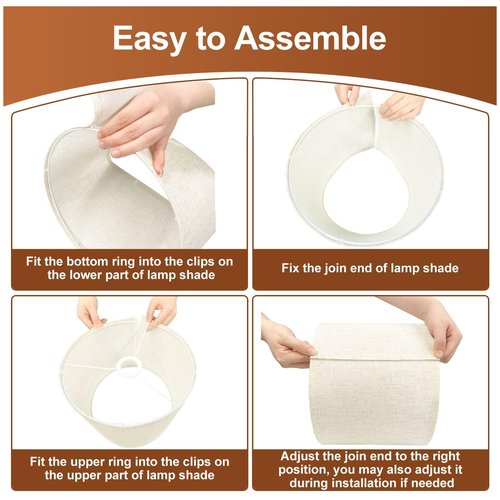 Easy to Assemble

Fit the bottom ring into the clips on the lower part of lamp shade

Fix the join end of lamp shade

Fit the upper ring into the clips on the upper part of lamp shade

Adjust the join end to the right position, you may also adjust it during installation if needed