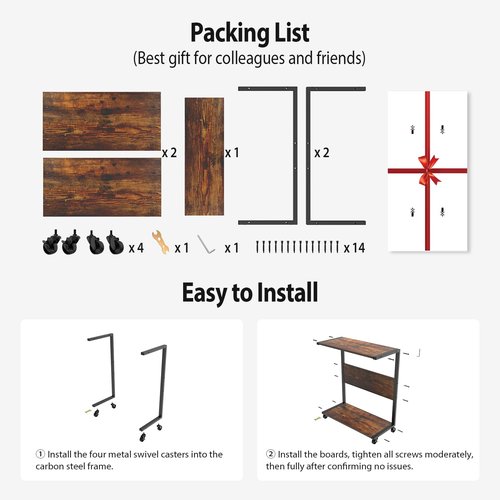 Packing List
(Best gift for colleagues and friends)

x 2

x 1

x 2

x 4

x 1

x 1

x 14

Easy to Install

① Install the four metal swivel casters into the carbon steel frame.

② Install the boards, tighten all screws moderately, then fully after confirming no issues.