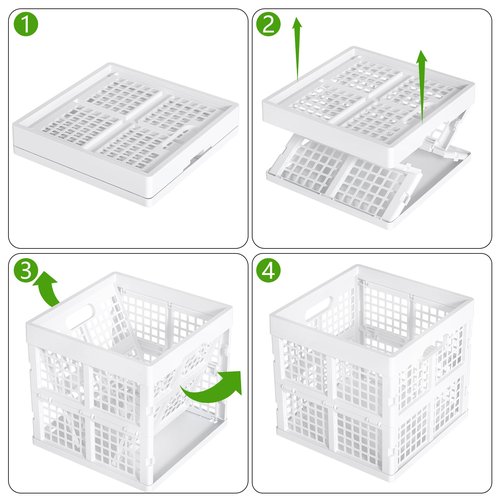 1

2

3

4