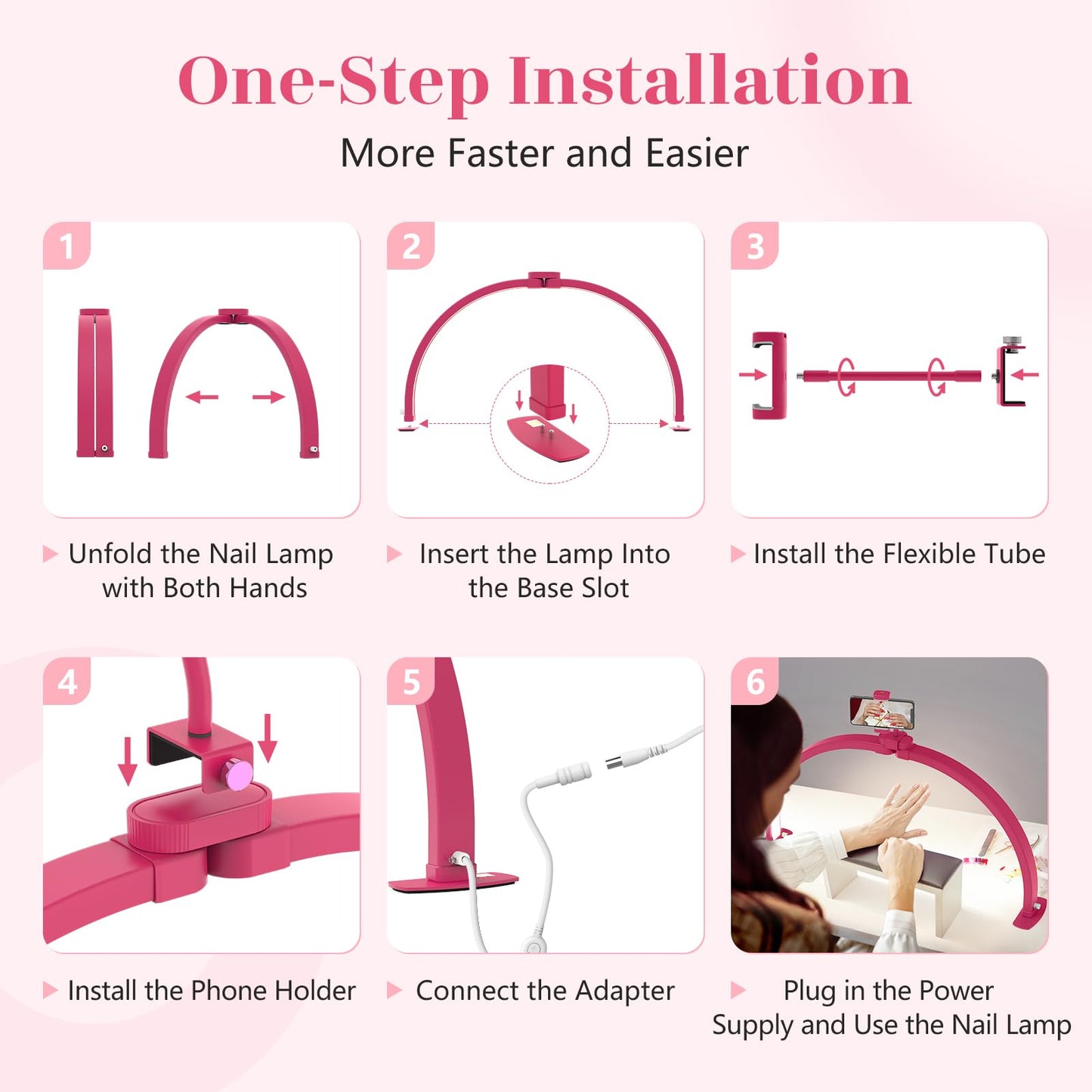 One-Step Installation

More Faster and Easier

1

Unfold the Nail Lamp with Both Hands

2

Insert the Lamp Into the Base Slot

3

Install the Flexible Tube

4

Install the Phone Holder

5

Connect the Adapter

6

Plug in the Power Supply and Use the Nail Lamp