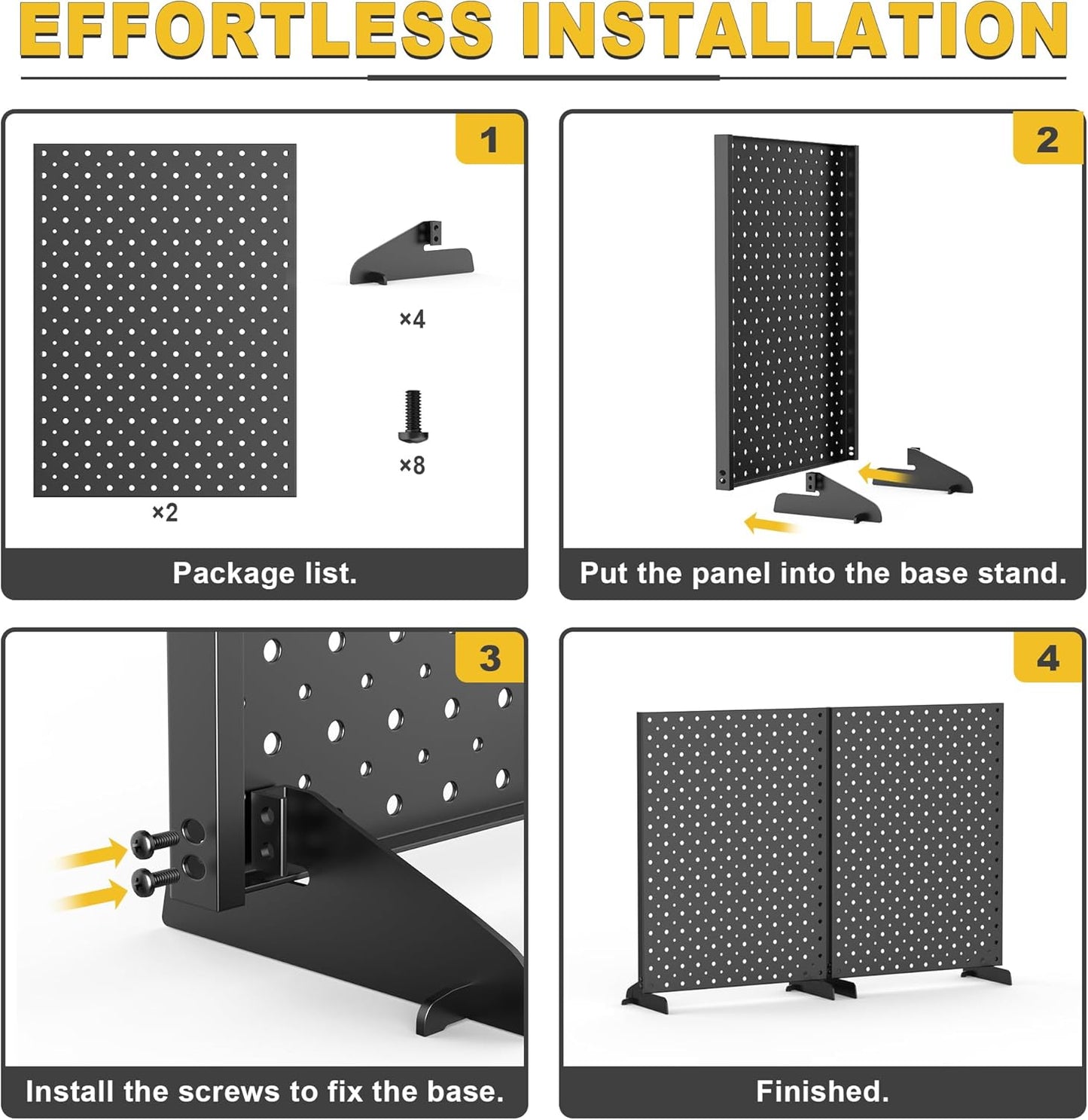 EFFORTLESS INSTALLATION

1

×4

×8

×2

Package list.

2

Put the panel into the base stand.

3

Install the screws to fix the base.

4

Finished.