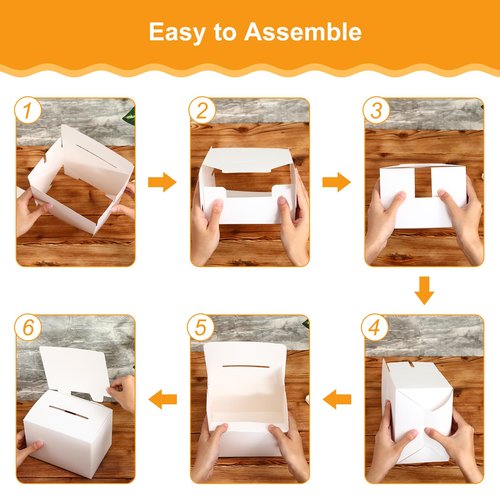 Easy to Assemble

1

2

3

4

5

6