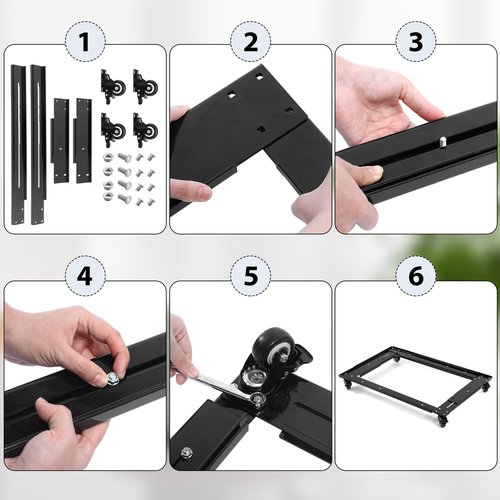 1

2

3

4

5

6