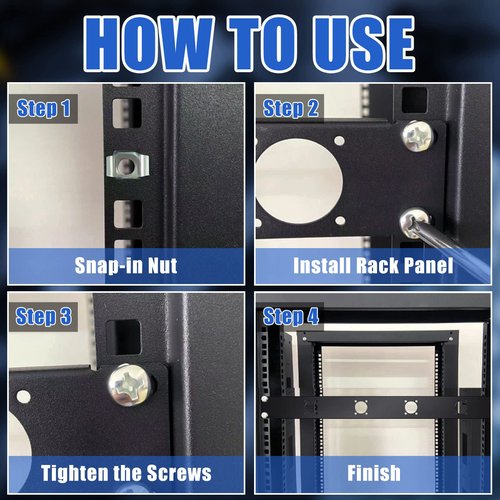 HOW TO USE

Step 1
Snap-in Nut

Step 2
Install Rack Panel

Step 3
Tighten the Screws

Step 4
Finish