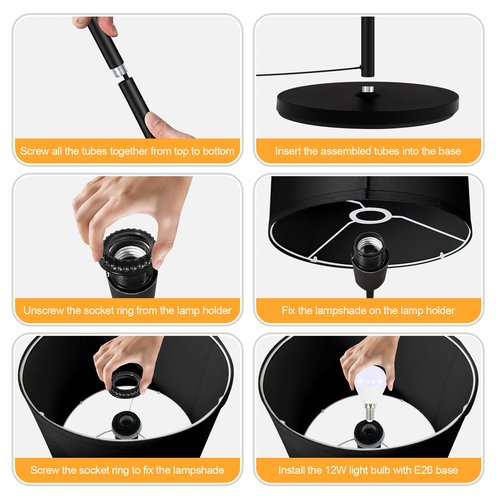 Screw all the tubes together from top to bottom

Insert the assembled tubes into the base

Unscrew the socket ring from the lamp holder

Fix the lampshade on the lamp holder

Screw the socket ring to fix the lampshade

Install the 12W light bulb with E26 base